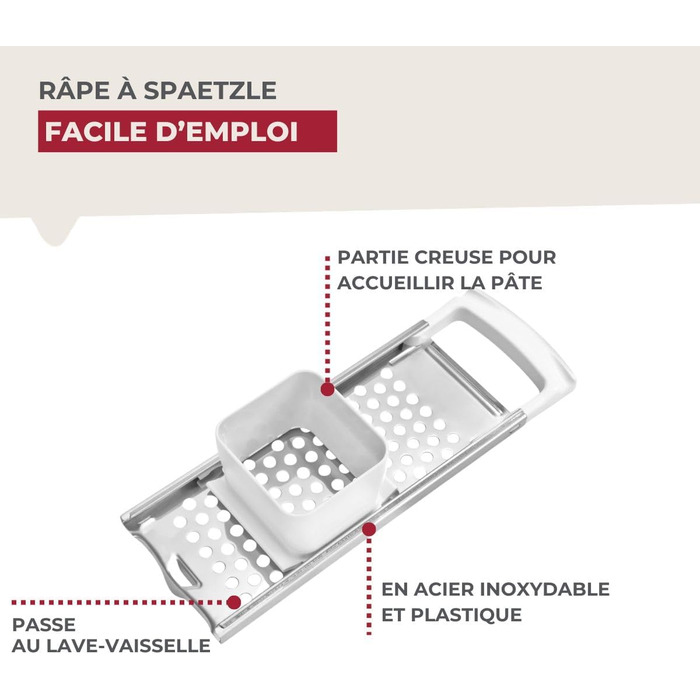 RÂPE À SPAETZLE
FACILE D'EMPLOI

PARTIE CREUSE POUR ACCUEILLIR LA PÂTE

EN ACIER INOXYDABLE ET PLASTIQUE

PASSE AU LAVE-VAISSELLE