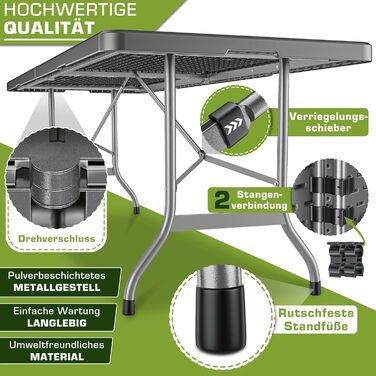 HOCHWERTIGE
QUALITÄT

Verriegelungsschieber

2 Stangenverbindung

Drehverschluss

Pulverbeschichtetes
METALLGESTELL

Einfache Wartung
LANGLEBIG

Umweltfreundliches
MATERIAL

Rutschfeste
Standfüße