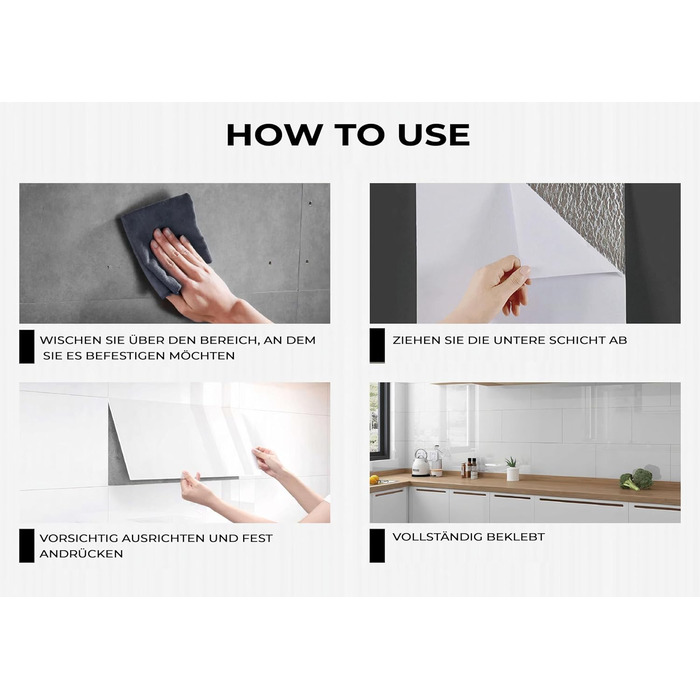 HOW TO USE

WISCHEN SIE ÜBER DEN BEREICH, AN DEM SIE ES BEFESTIGEN MÖCHTEN

ZIEHEN SIE DIE UNTERE SCHICHT AB

VORSICHTIG AUSRICHTEN UND FEST ANDRÜCKEN

VOLLSTÄNDIG BEKLEBT