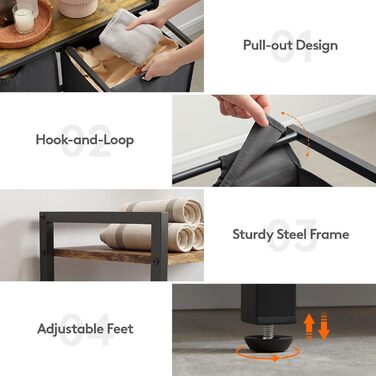 01
Pull-out Design

02
Hook-and-Loop

03
Sturdy Steel Frame

04
Adjustable Feet