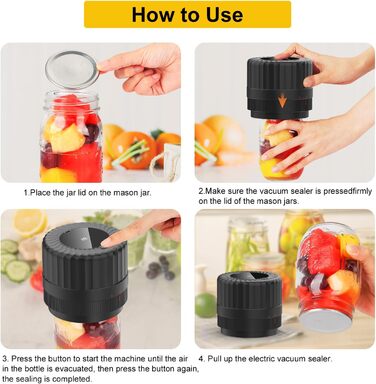 How to Use

1.Place the jar lid on the mason jar.

2.Make sure the vacuum sealer is pressedfirmly on the lid of the mason jars.

3. Press the button to start the machine until the air in the bottle is evacuated, then press the button again, the sealing is completed.

4. Pull up the electric vacuum sealer.