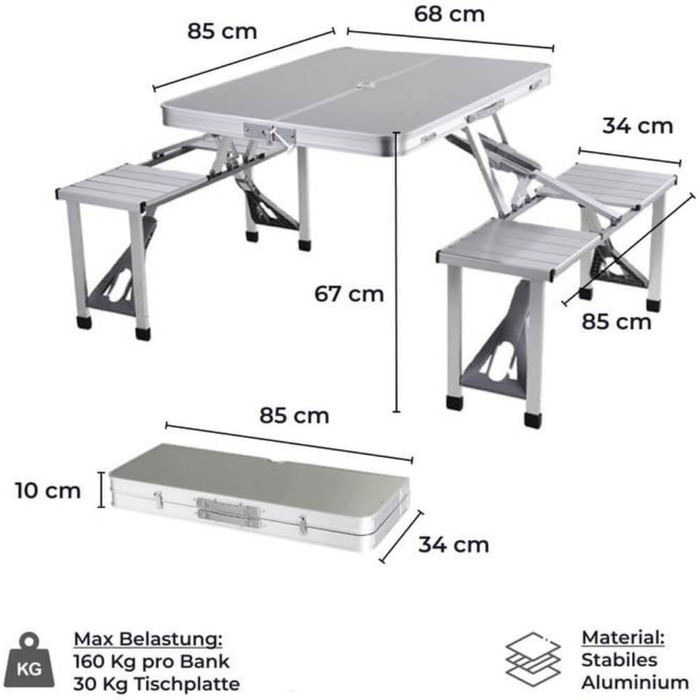 85 cm
68 cm
34 cm
67 cm
85 cm
85 cm
10 cm
34 cm

KG
Max Belastung:
160 Kg pro Bank
30 Kg Tischplatte

Material:
Stabiles
Aluminium