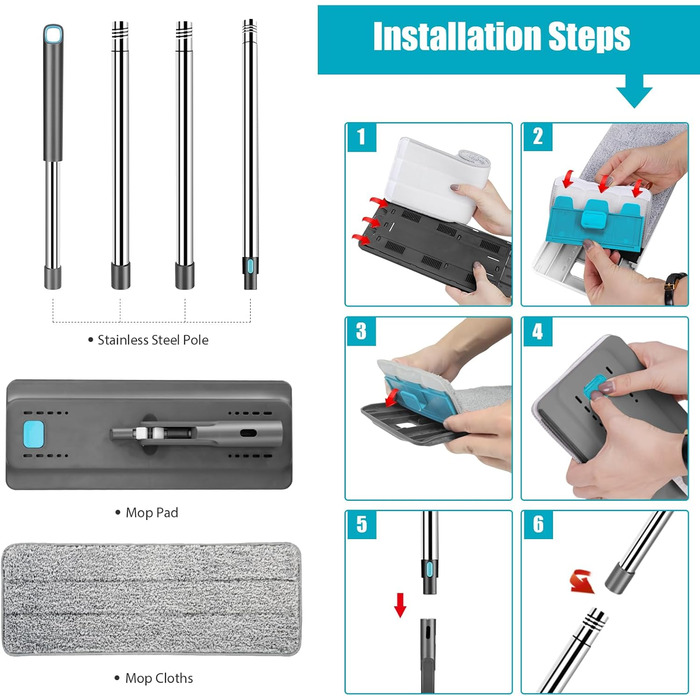 • Stainless Steel Pole

• Mop Pad

• Mop Cloths

Installation Steps

1

2

3

4

5

6