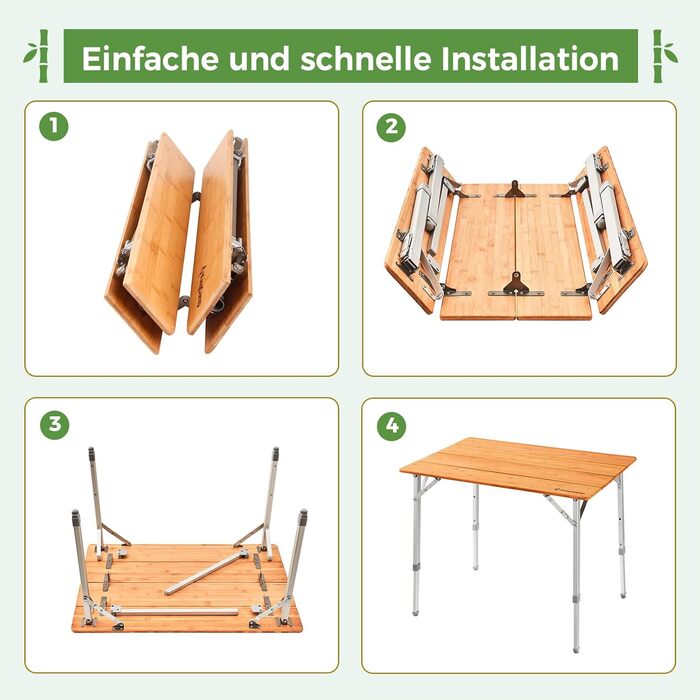 Einfache und schnelle Installation

1

2

3

4