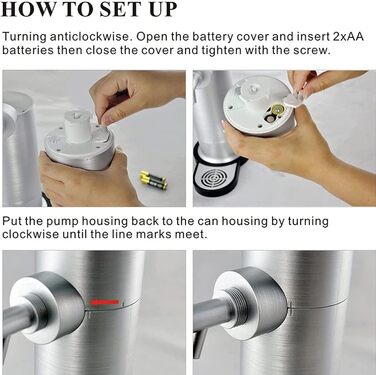 HOW TO SET UP

Turning anticlockwise. Open the battery cover and insert 2xAA batteries then close the cover and tighten with the screw.

Put the pump housing back to the can housing by turning clockwise until the line marks meet.