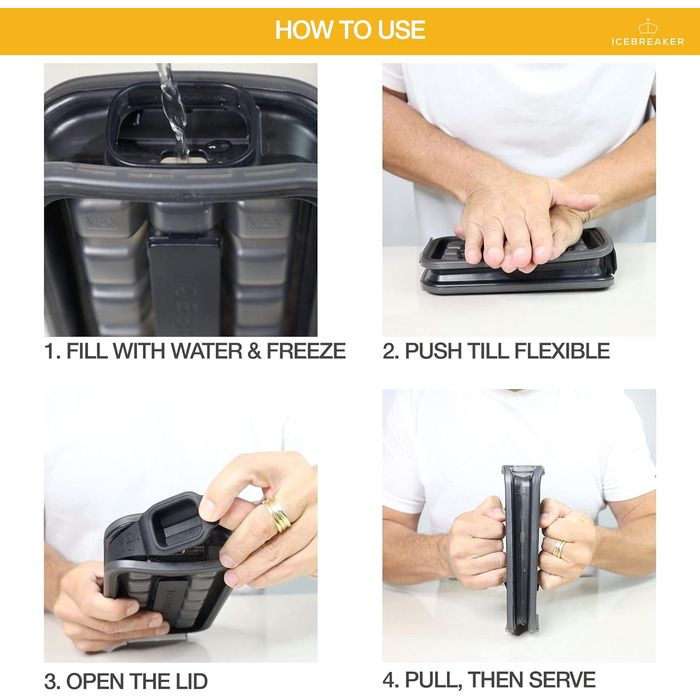 HOW TO USE

ICEBREAKER

MAX

MAX

1. FILL WITH WATER & FREEZE

2. PUSH TILL FLEXIBLE

3. OPEN THE LID

4. PULL, THEN SERVE