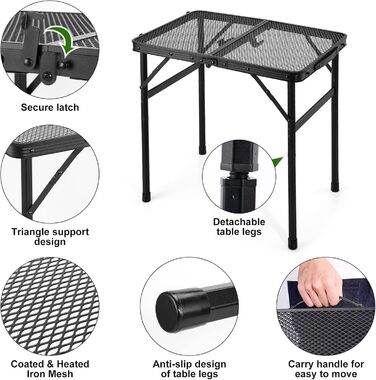 Secure latch

Triangle support design

Detachable table legs

Coated & Heated Iron Mesh

Anti-slip design of table legs

Carry handle for easy to move