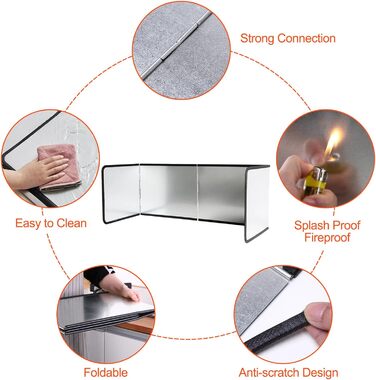 Strong Connection

Easy to Clean

Splash Proof
Fireproof

Foldable

Anti-scratch Design