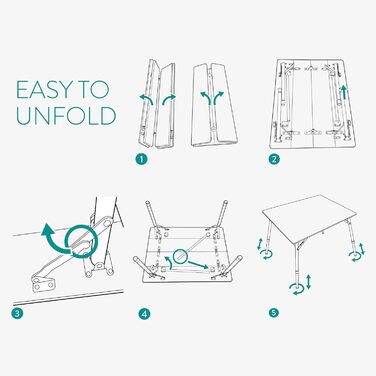 EASY TO UNFOLD

1

2

3

4

5