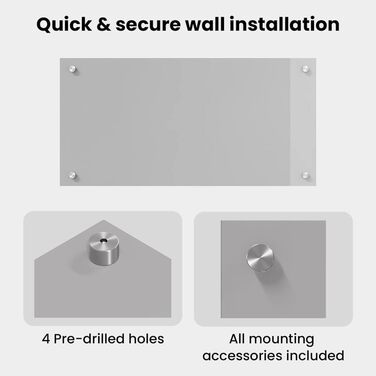 Quick & secure wall installation

4 Pre-drilled holes

All mounting accessories included