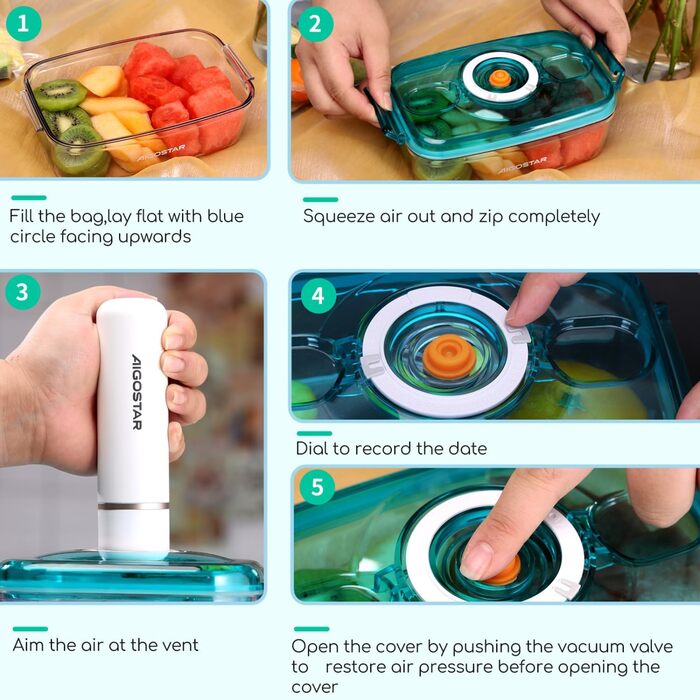 1

AIGOSTAR

Fill the bag,lay flat with blue circle facing upwards

2

AIGOSTAR

Squeeze air out and zip completely

3

AIGOSTAR

Aim the air at the vent

4

Dial to record the date

5

Open the cover by pushing the vacuum valve to restore air pressure before opening the cover