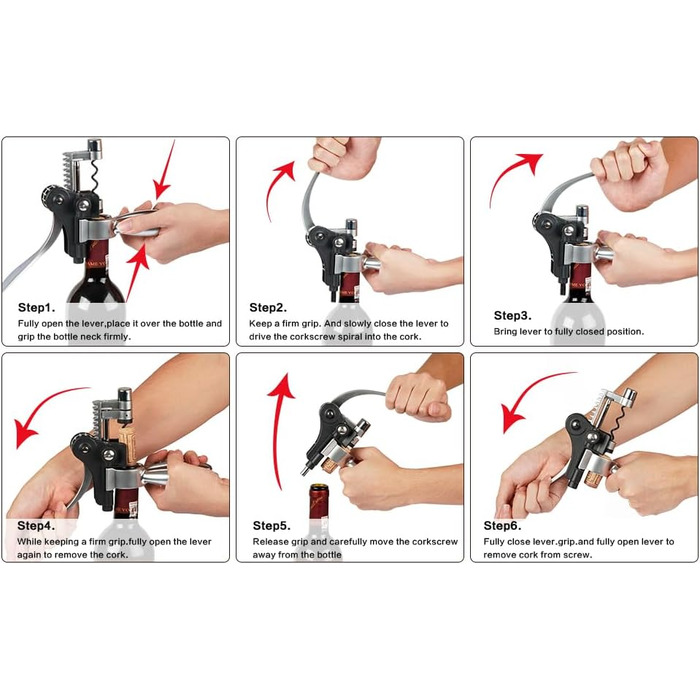 Step1.
Fully open the lever,place it over the bottle and grip the bottle neck firmly.

Step2.
Keep a firm grip. And slowly close the lever to drive the corkscrew spiral into the cork.

Step3.
Bring lever to fully closed position.

Step4.
While keeping a firm grip.fully open the lever again to remove the cork.

Step5.
Release grip and carefully move the corkscrew away from the bottle

Step6.
Fully close lever.grip.and fully open lever to remove cork from screw.