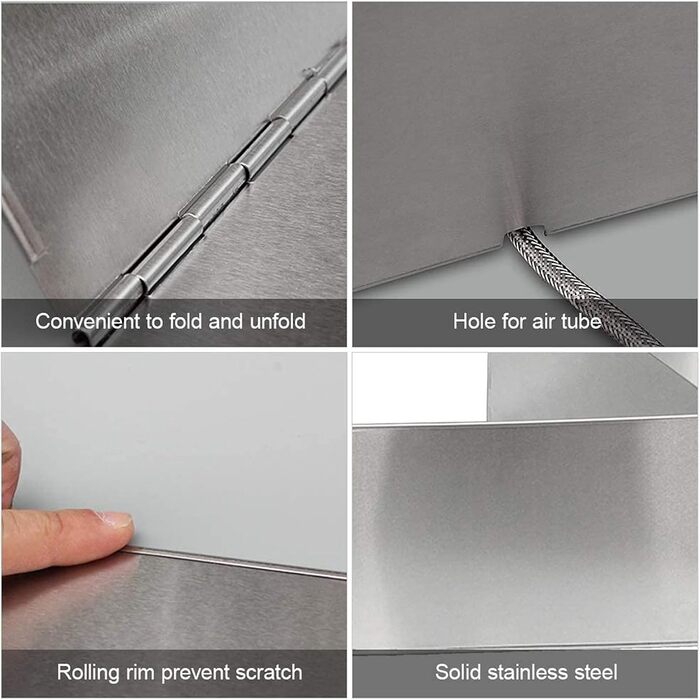 Convenient to fold and unfold

Hole for air tube

Rolling rim prevent scratch

Solid stainless steel