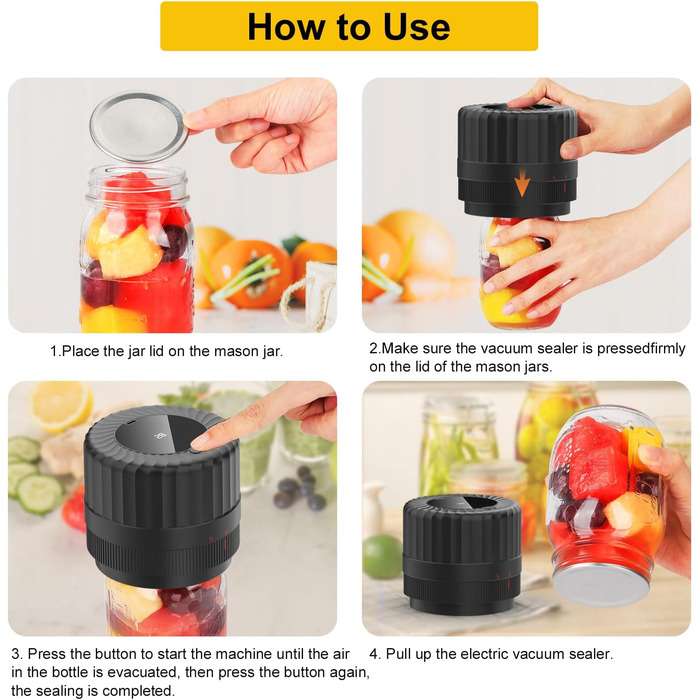 How to Use

1.Place the jar lid on the mason jar.

2.Make sure the vacuum sealer is pressedfirmly on the lid of the mason jars.

3. Press the button to start the machine until the air in the bottle is evacuated, then press the button again, the sealing is completed.

4. Pull up the electric vacuum sealer.