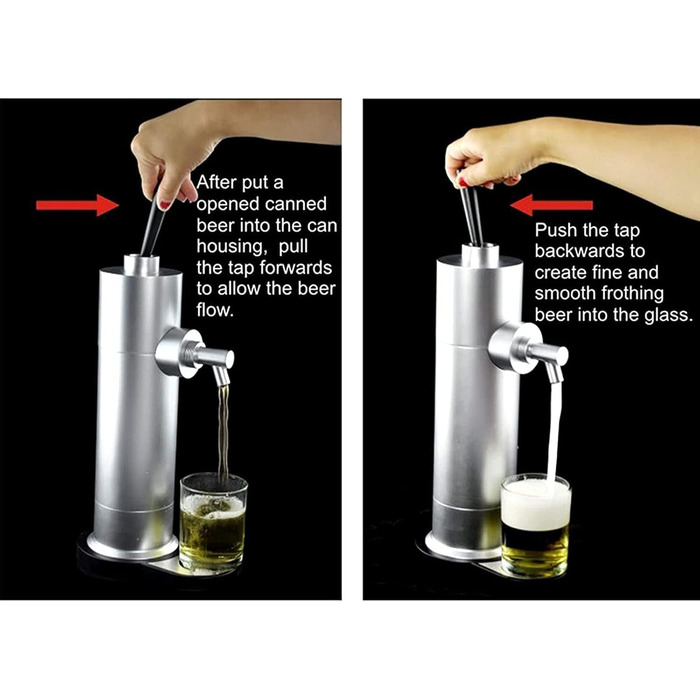 After put a opened canned beer into the can housing,  pull the tap forwards to allow the beer flow.

Push the tap backwards to create fine and smooth frothing beer into the glass.