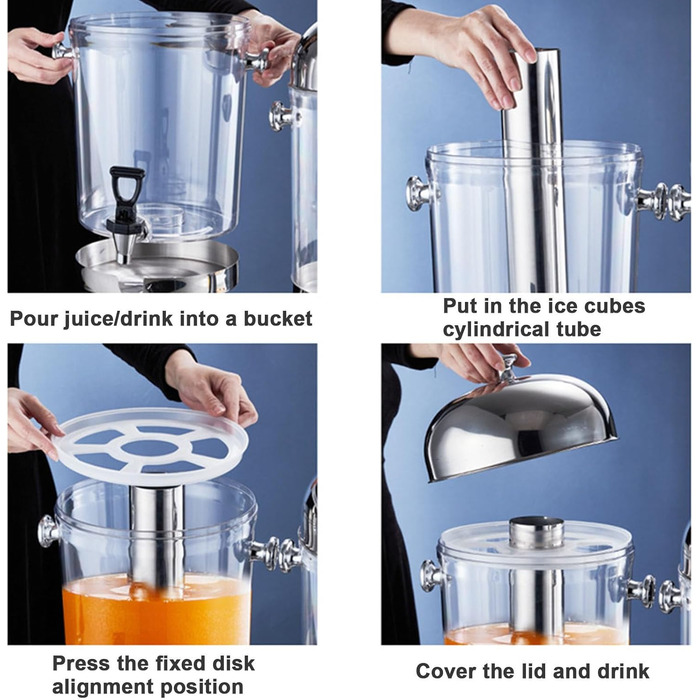 Pour juice/drink into a bucket

Put in the ice cubes cylindrical tube

Press the fixed disk alignment position

Cover the lid and drink