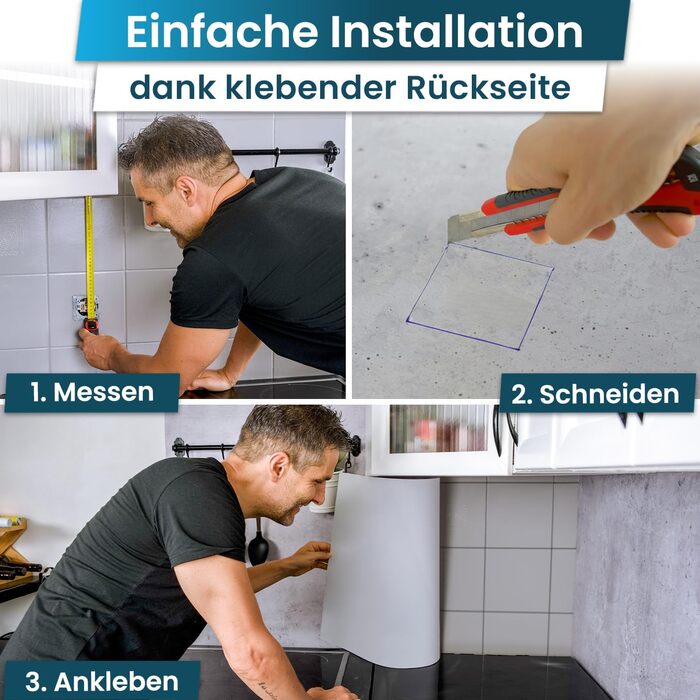 Einfache Installation

dank klebender Rückseite

1. Messen

2. Schneiden

3. Ankleben