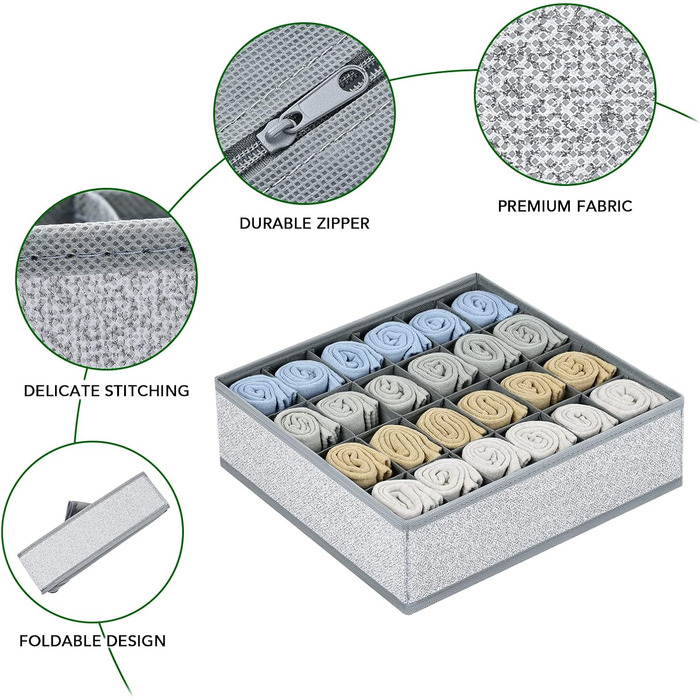 DURABLE ZIPPER

PREMIUM FABRIC

DELICATE STITCHING

FOLDABLE DESIGN