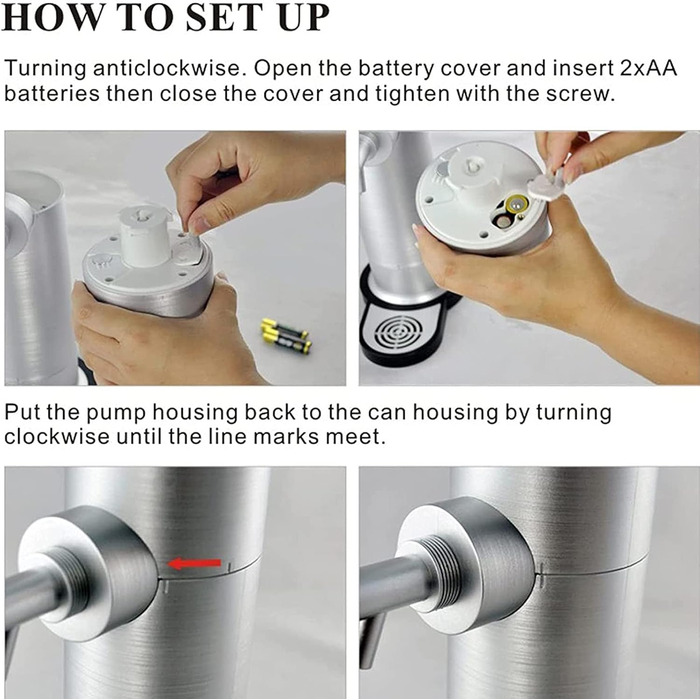 HOW TO SET UP

Turning anticlockwise. Open the battery cover and insert 2xAA batteries then close the cover and tighten with the screw.

Put the pump housing back to the can housing by turning clockwise until the line marks meet.