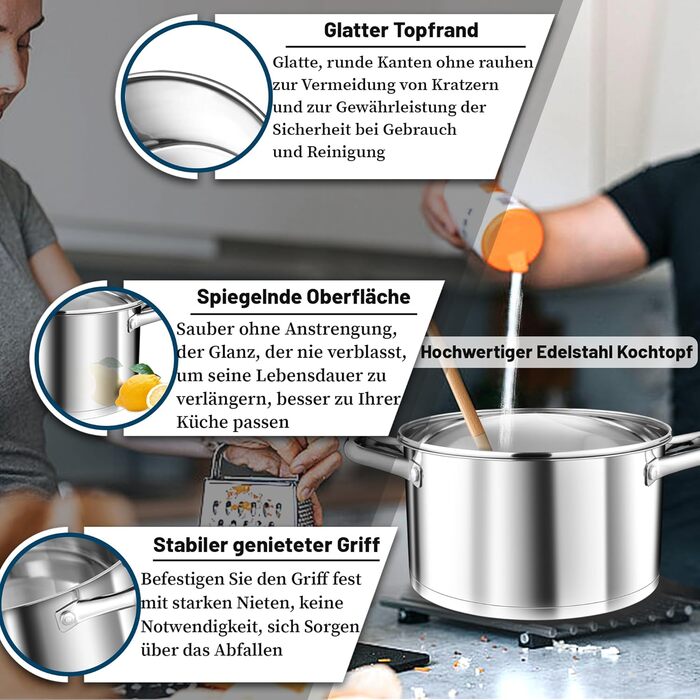 Glatter Topfrand

Glatte, runde Kanten ohne rauhen zur Vermeidung von Kratzern und zur Gewährleistung der Sicherheit bei Gebrauch und Reinigung

Spiegelnde Oberfläche

Sauber ohne Anstrengung, der Glanz, der nie verblasst, um seine Lebensdauer zu verlängern, besser zu Ihrer Küche passen

Hochwertiger Edelstahl Kochtopf

Stabiler genieteter Griff

Befestigen Sie den Griff fest mit starken Nieten, keine Notwendigkeit, sich Sorgen über das Abfallen