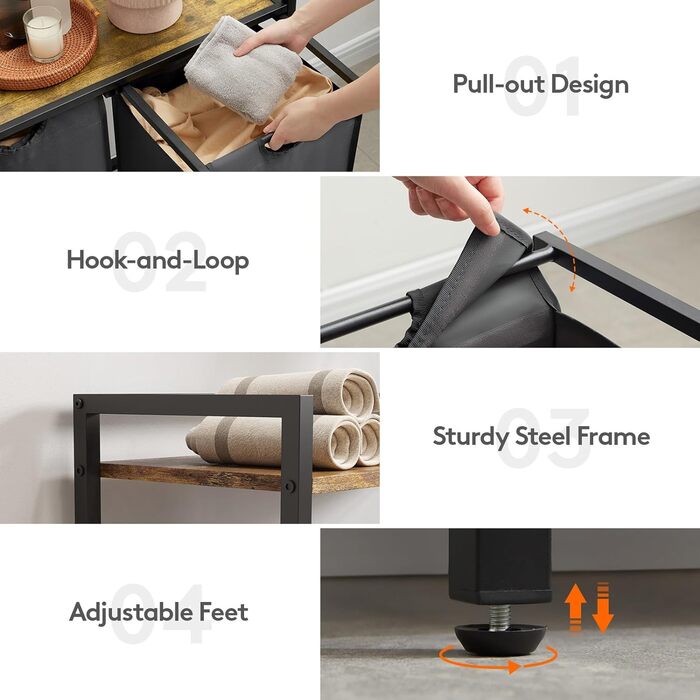 01
Pull-out Design

02
Hook-and-Loop

03
Sturdy Steel Frame

04
Adjustable Feet