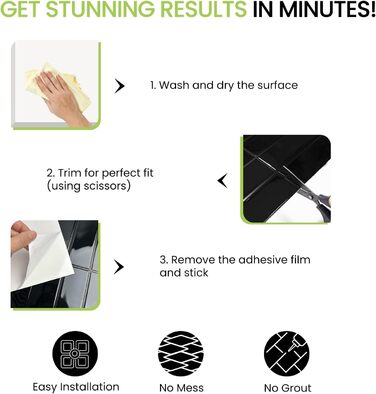 GET STUNNING RESULTS IN MINUTES!

1. Wash and dry the surface

2. Trim for perfect fit (using scissors)

3. Remove the adhesive film and stick

Easy Installation

No Mess

No Grout