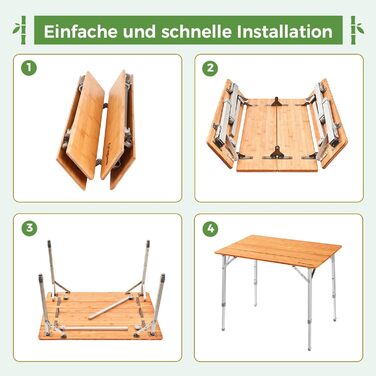 Einfache und schnelle Installation

1

2

3

4