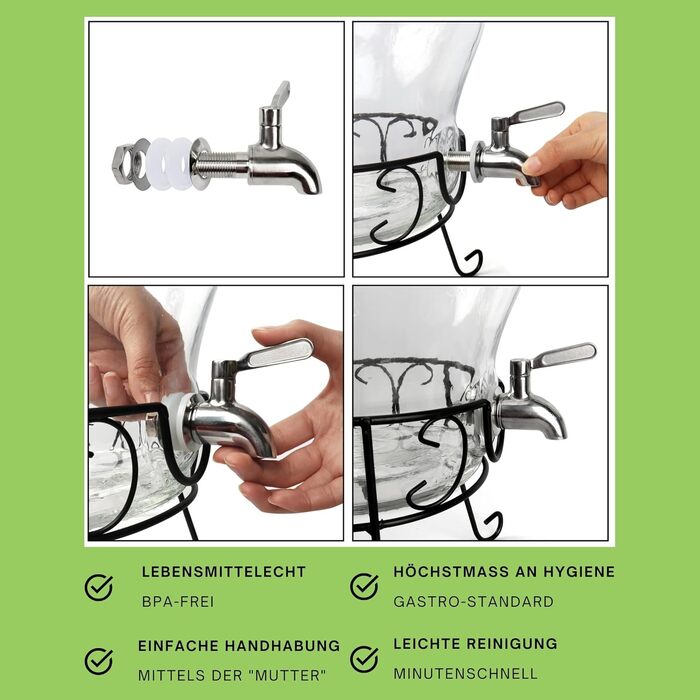 LEBENSMITTELECHT
BPA-FREI

HÖCHSTMASS AN HYGIENE
GASTRO-STANDARD

EINFACHE HANDHABUNG
MITTELS DER "MUTTER"

LEICHTE REINIGUNG
MINUTENSCHNELL