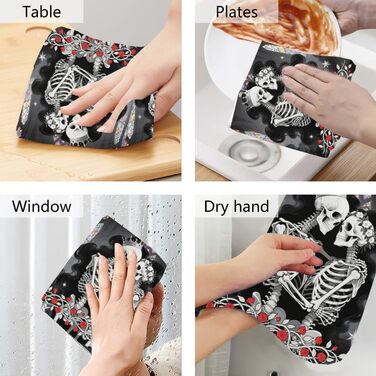 Table

Plates

Window

Dry hand